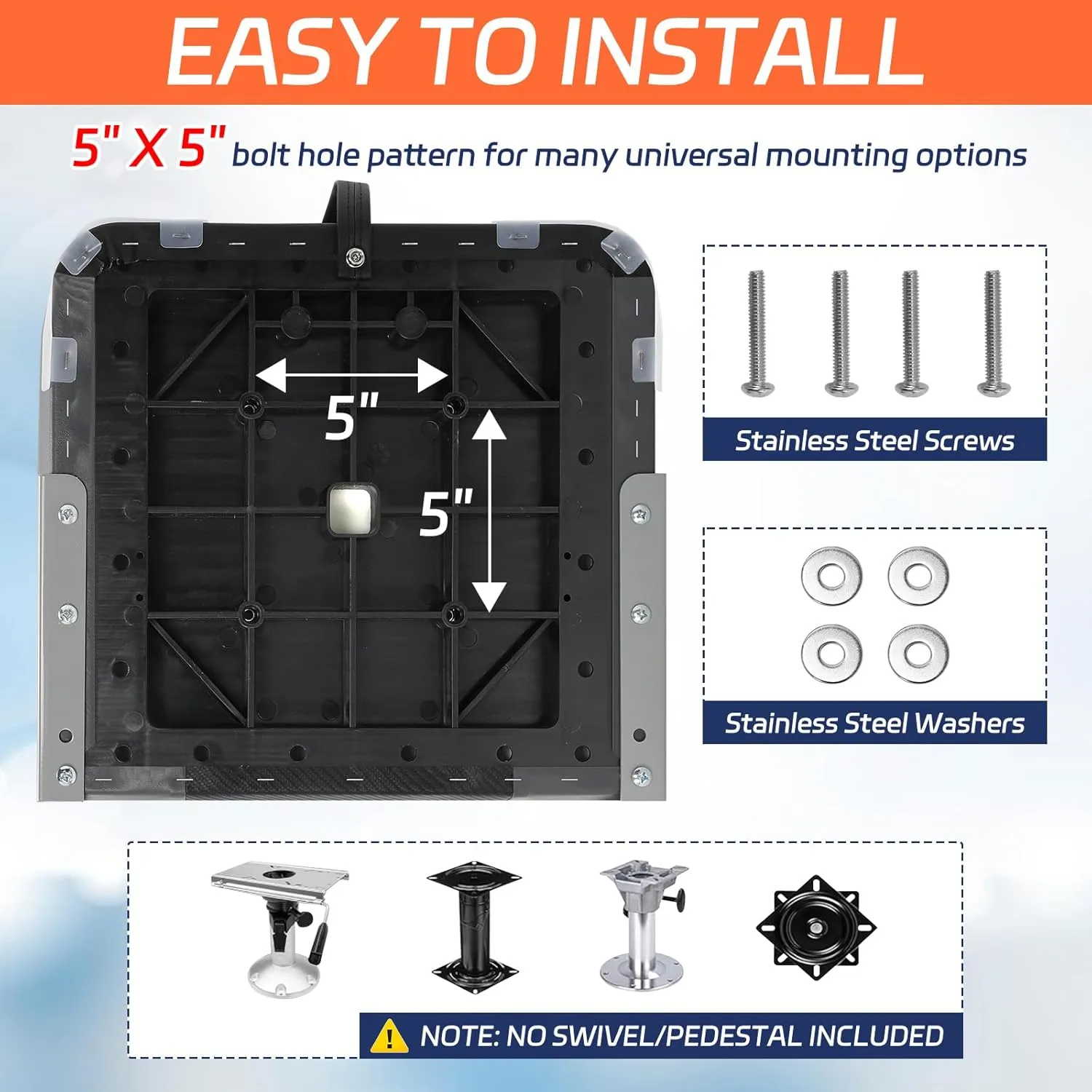 EASY TO INSTALL

5" X 5" bolt hole pattern for many universal mounting options

5"

5"

Stainless Steel Screws

Stainless Steel Washers

NOTE: NO SWIVEL/PEDESTAL INCLUDED